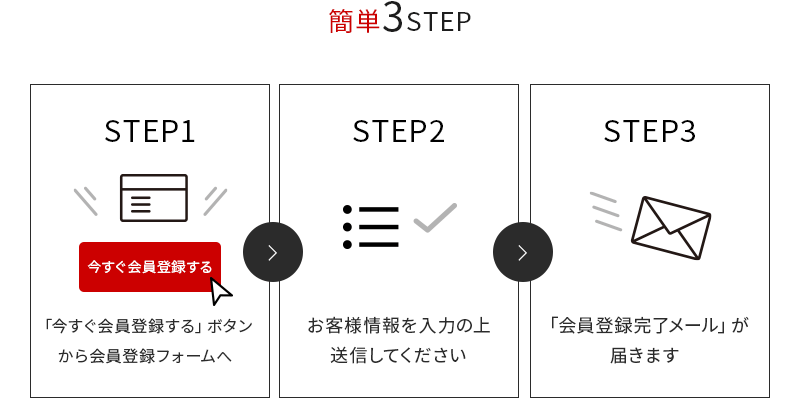 簡単3STEP

STEP1

今すぐ会員登録する

「今すぐ会員登録する」ボタンから会員登録フォームへ

STEP2

お客様情報を入力の上送信してください

STEP3

「会員登録完了メール」が届きます